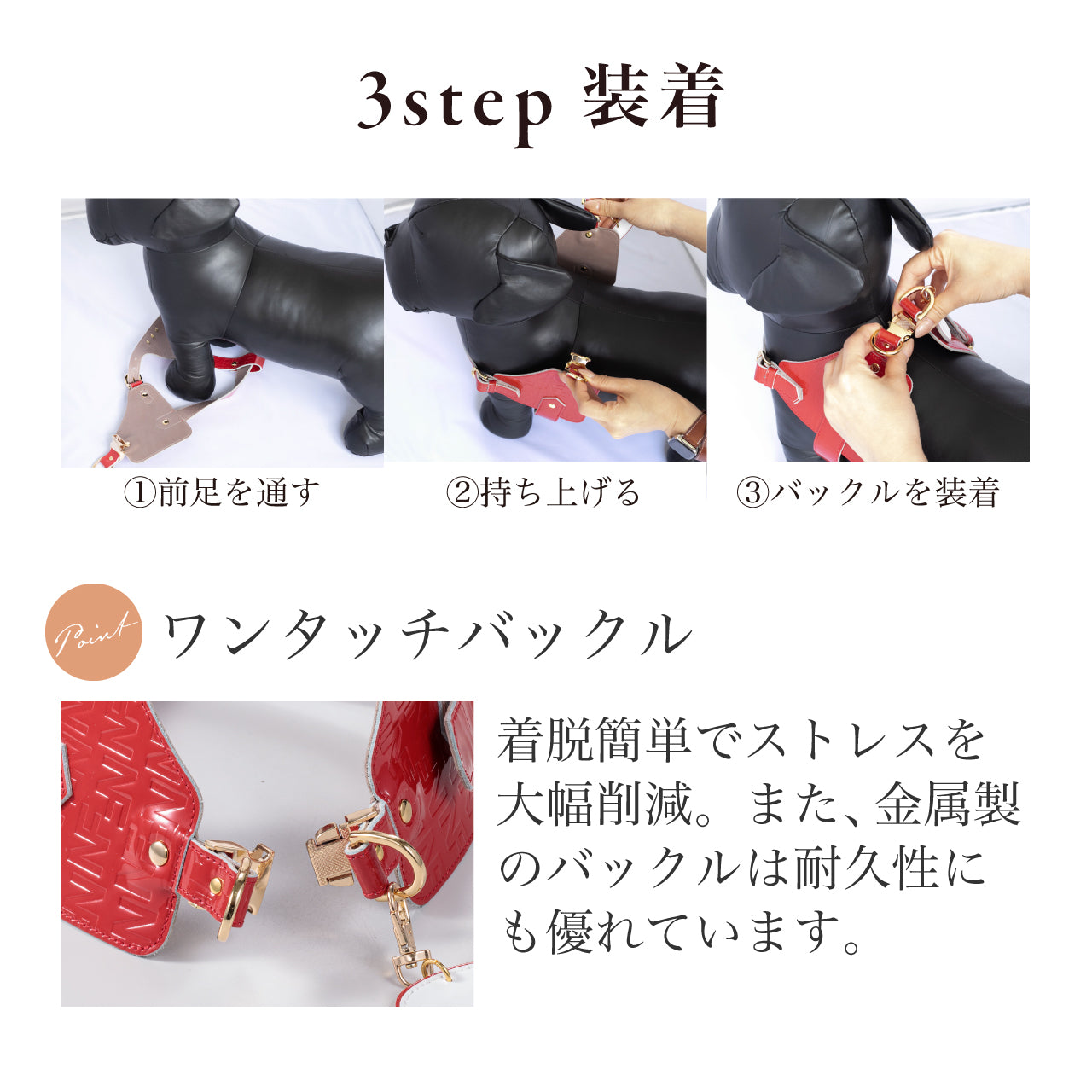 3step 装着

①前足を通す

②持ち上げる

③バックルを装着

Point ワンタッチバックル

着脱簡単でストレスを大幅削減。また、金属製のバックルは耐久性にも優れています。