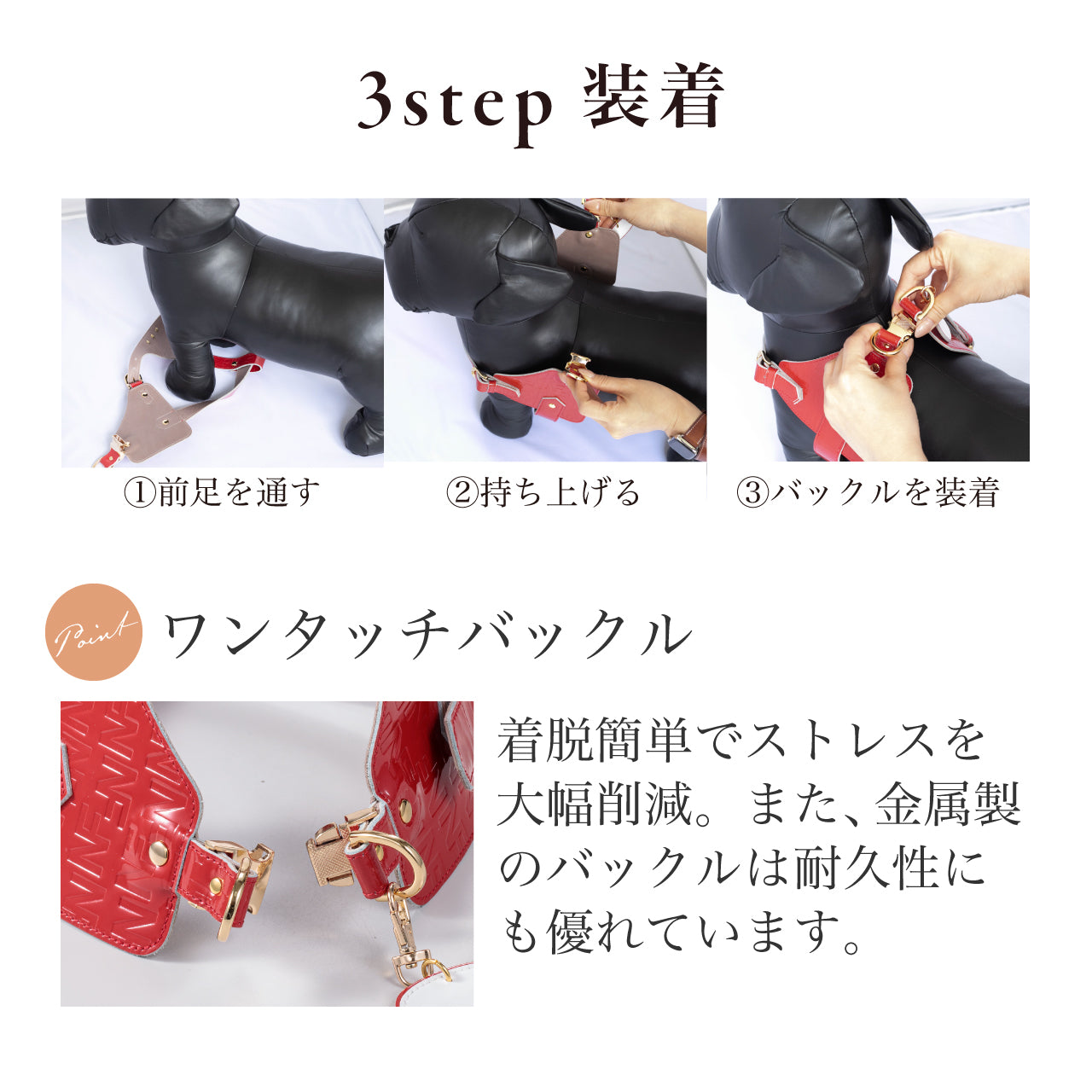 3step 装着

①前足を通す

②持ち上げる

③バックルを装着

Point

ワンタッチバックル

着脱簡単でストレスを大幅削減。また、金属製のバックルは耐久性にも優れています。