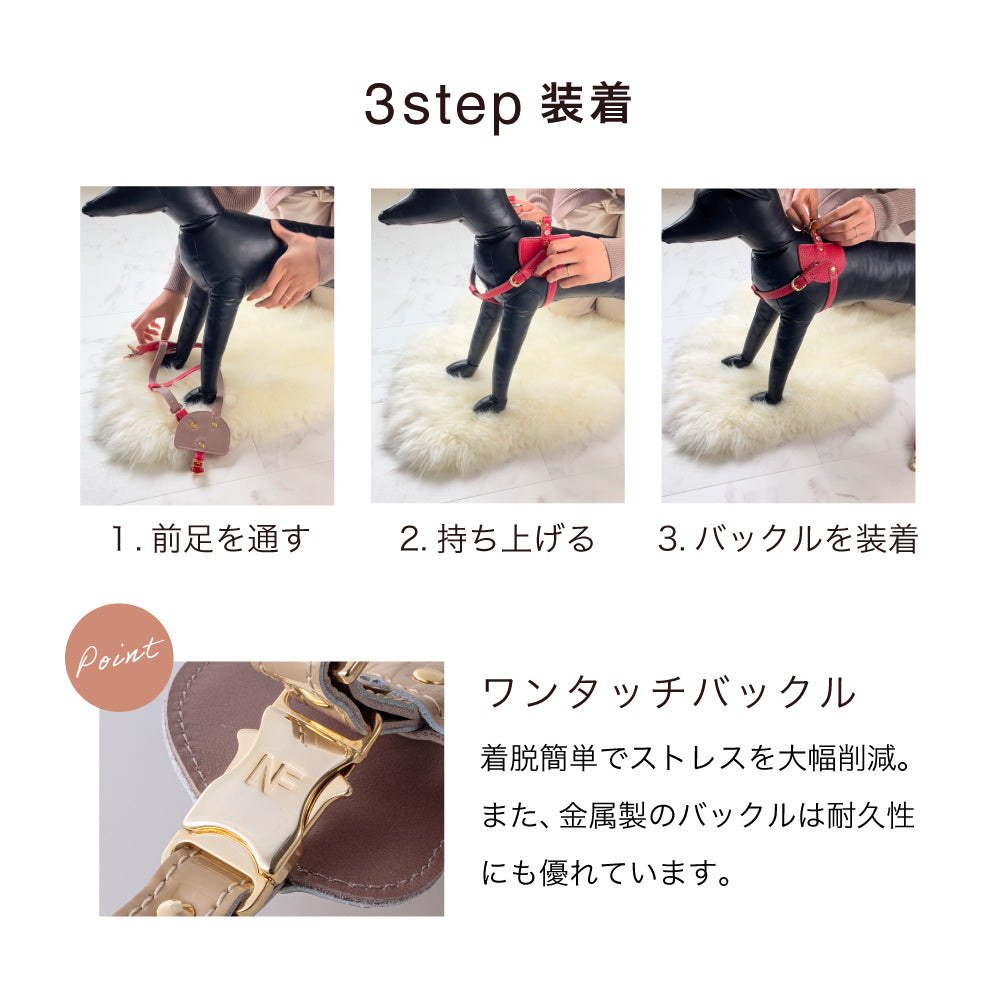 3step 装着

1. 前足を通す

2. 持ち上げる

3. バックルを装着

Point

NF

ワンタッチバックル

着脱簡単でストレスを大幅削減。また、金属製のバックルは耐久性にも優れています。